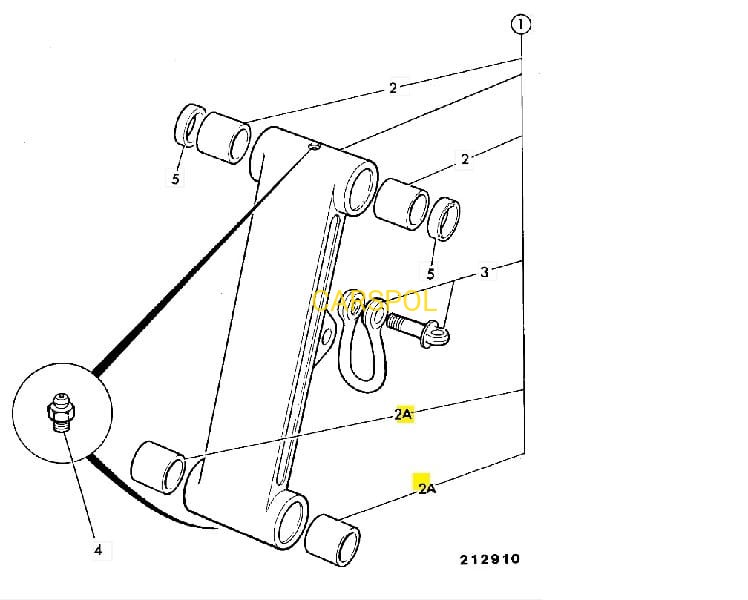 1

2

5

2

5

3

CARSPOL

2A

2A

4

212910