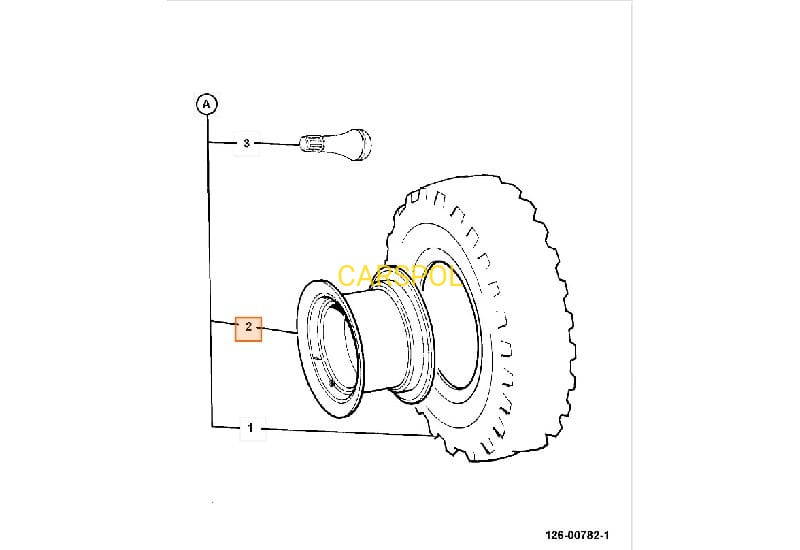 A

3

CARSPOL

2

1

126-00782-1